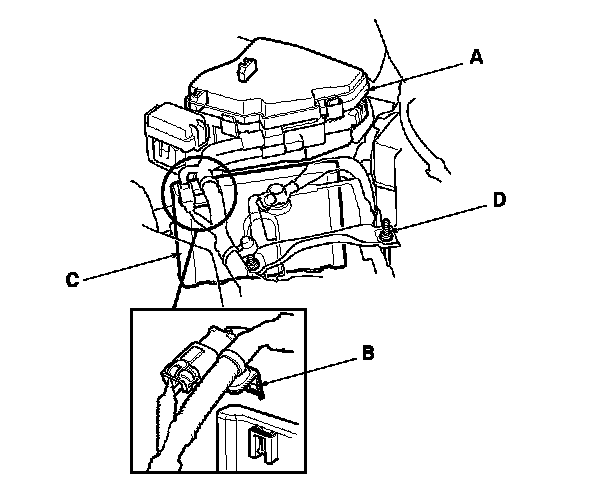 A
D
C
B