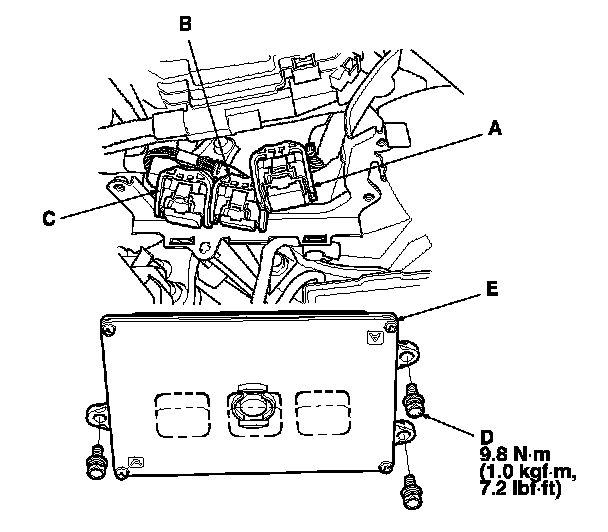 B

A

C

E

D
9.8 N·m
(1.0 kgf·m,
7.2 lbf·ft)