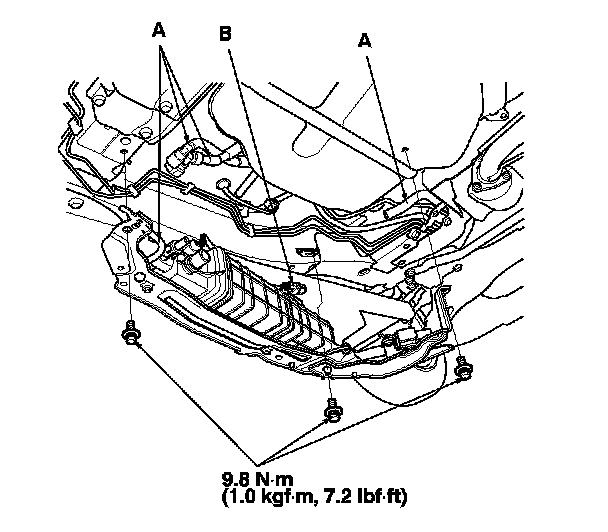 A
B
A

9.8 N·m
(1.0 kgf·m, 7.2 lbf·ft)