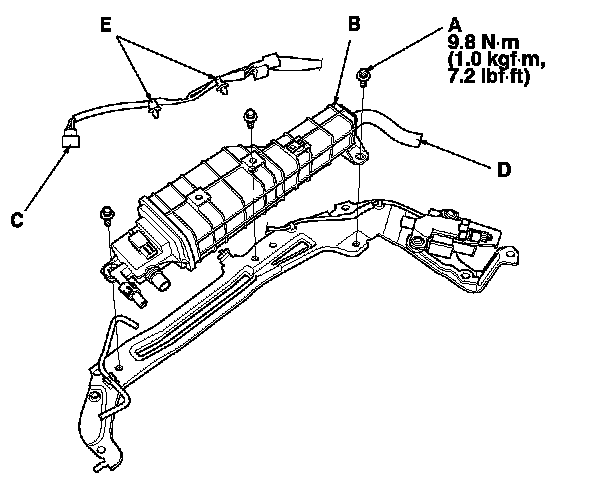 E

B

A
9.8 N·m
(1.0 kgf·m,
7.2 lbf·ft)

D

C