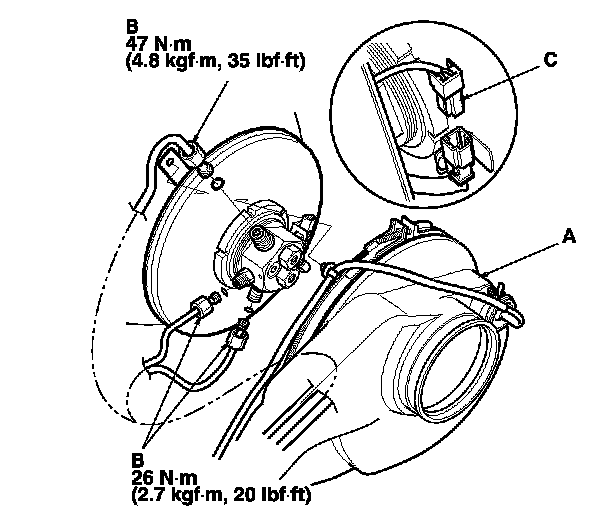 B
47 N·m
(4.8 kgf·m, 35 lbf·ft)

C

A

B
26 N·m
(2.7 kgf·m, 20 lbf·ft)