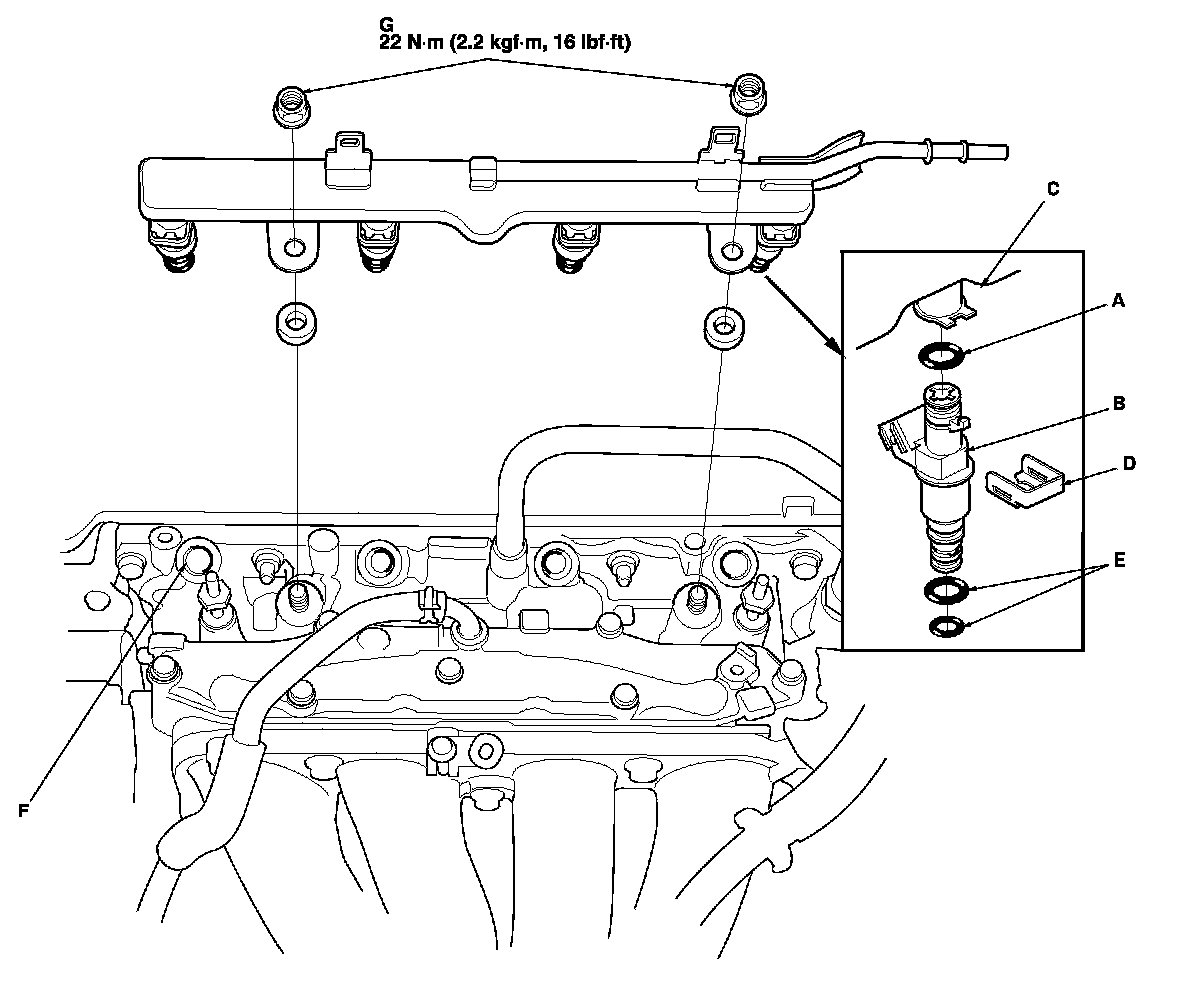 G
22 N·m (2.2 kgf·m, 16 lbf·ft)

C

A

B

D

E

F