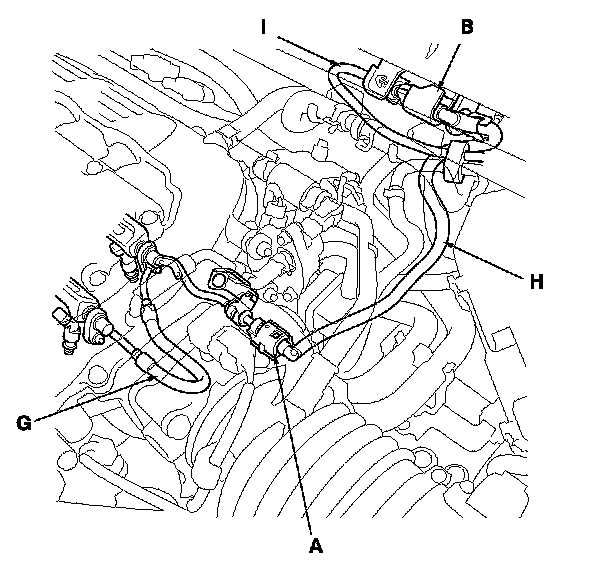 I
B
H
G
A