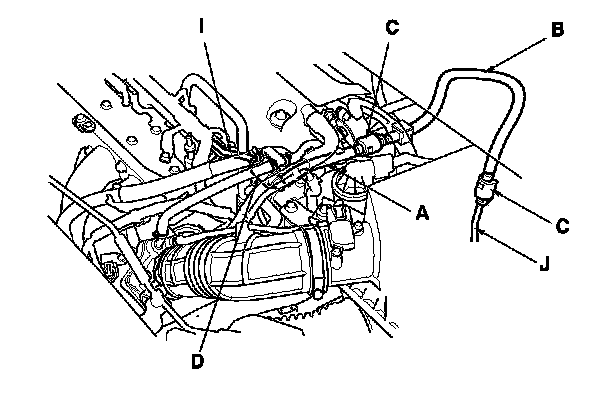 I
C
B
A
C
J
D