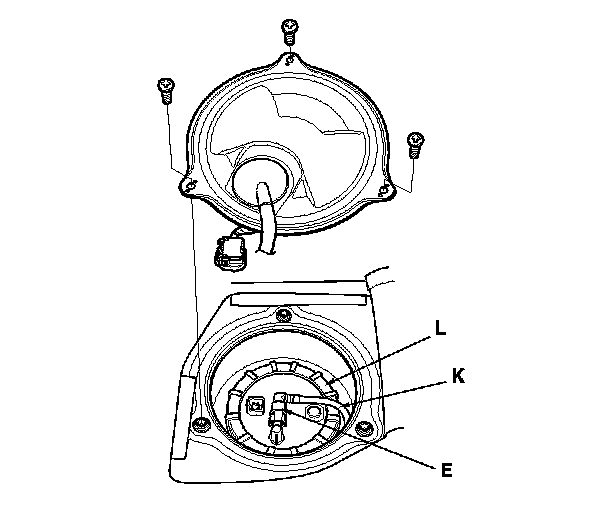 L
K
E