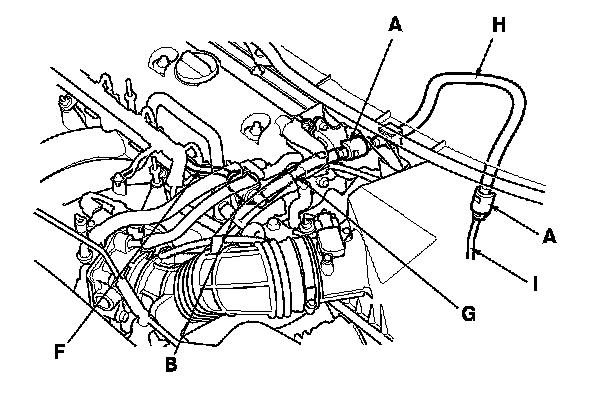 A
H
A
I
G
F
B