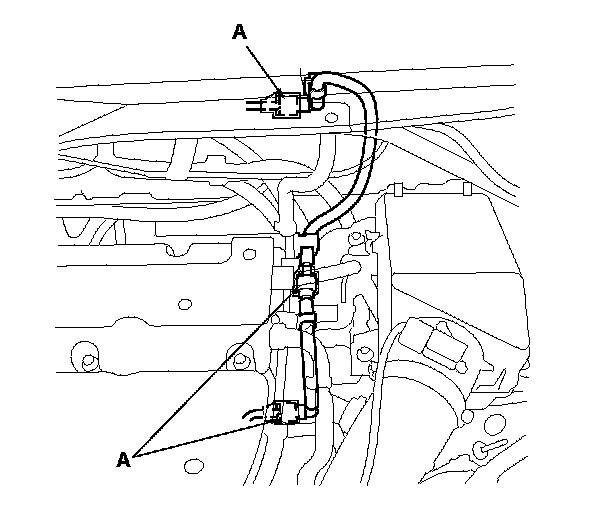 A

A