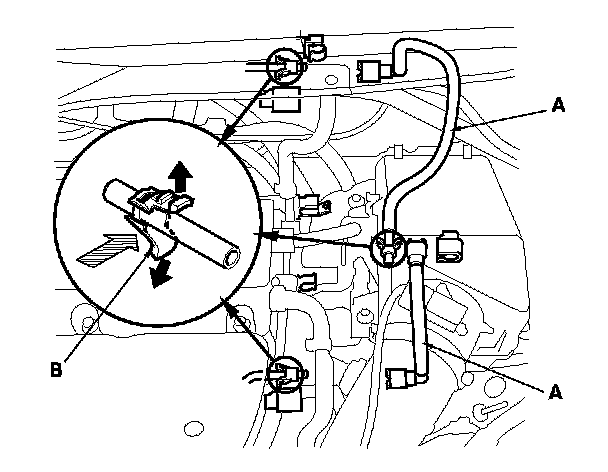 A
B
A