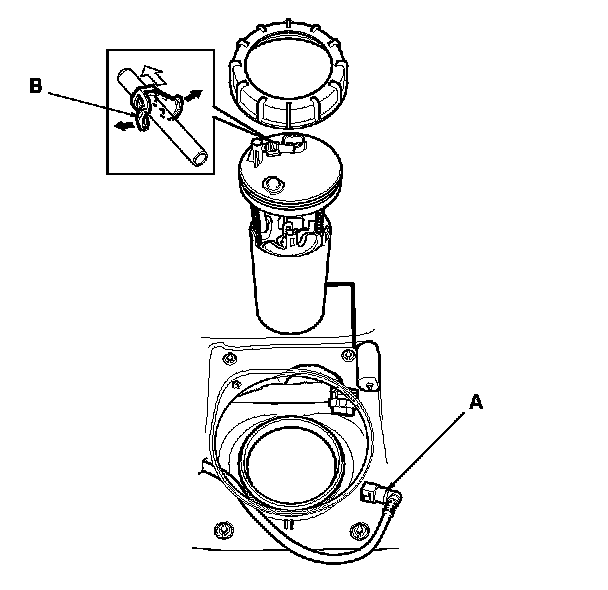 B

A