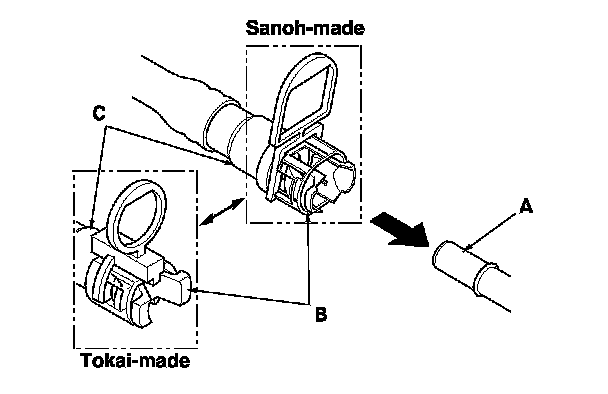 Sanoh-made

C

A

B

Tokai-made