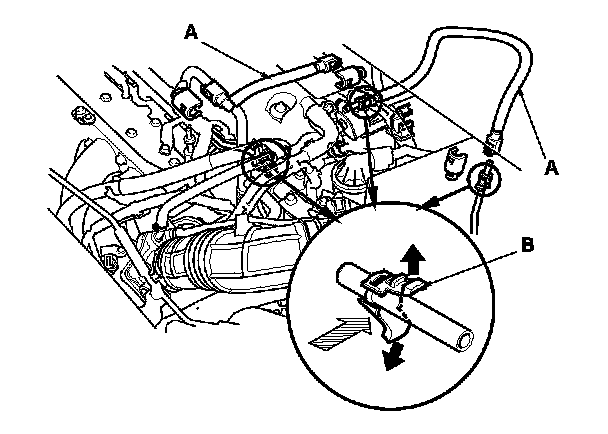 A
A
B