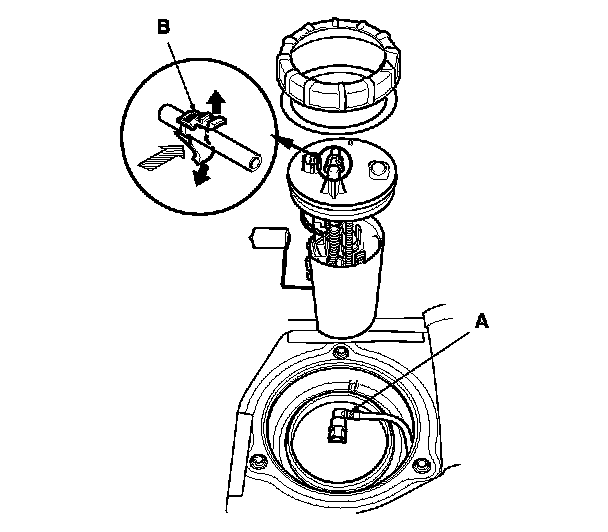 B

A