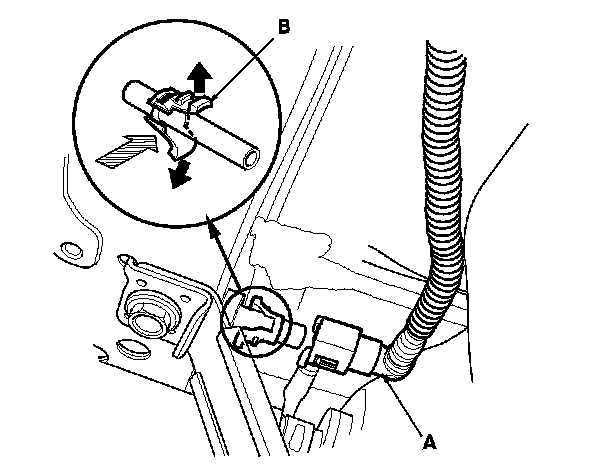 B

A