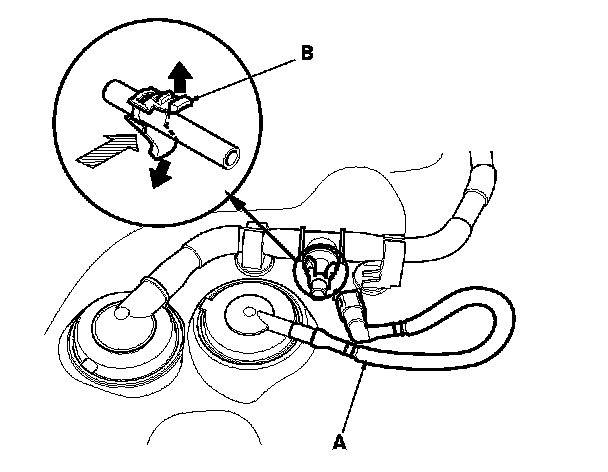 B

A