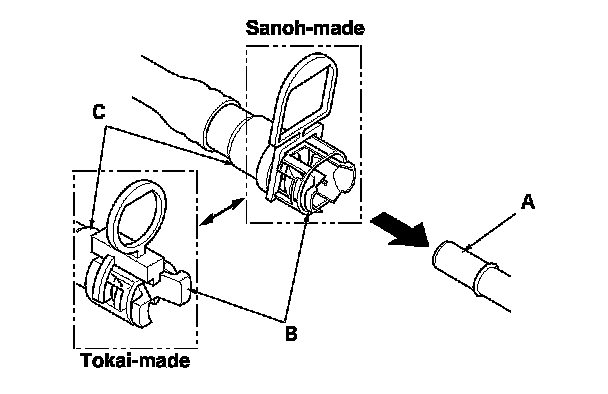 Sanoh-made

C

A

B

Tokai-made