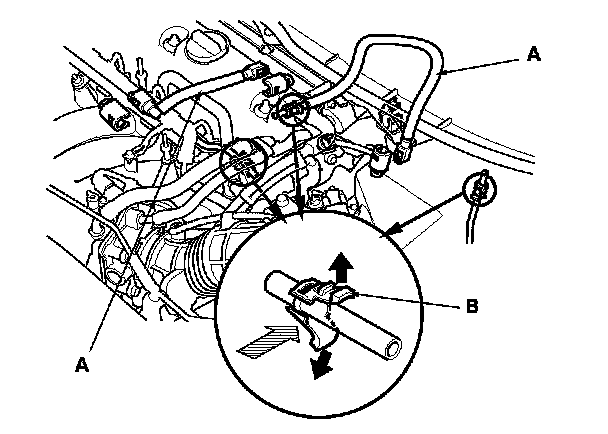 A

B

A