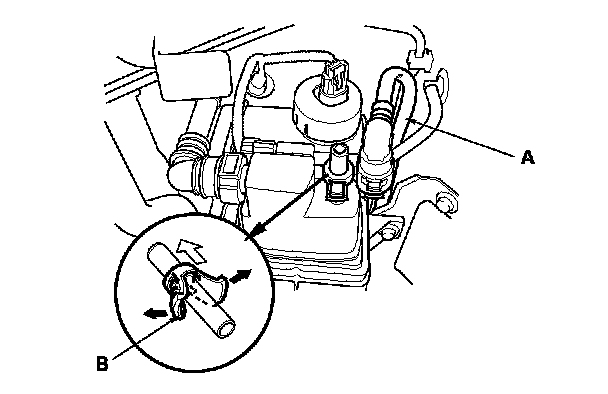 A

B