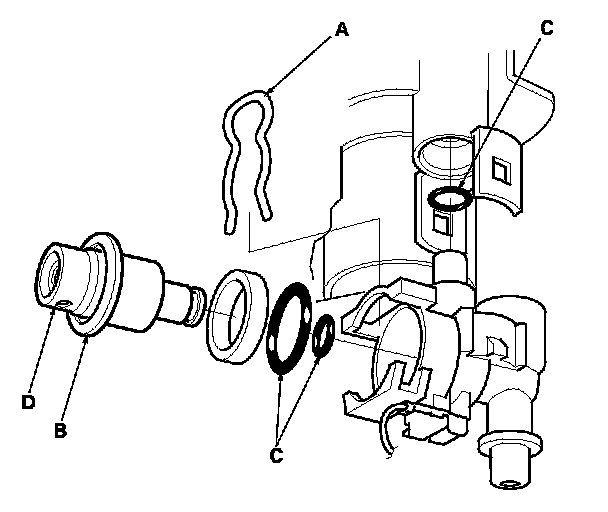 A
C
D
B
C