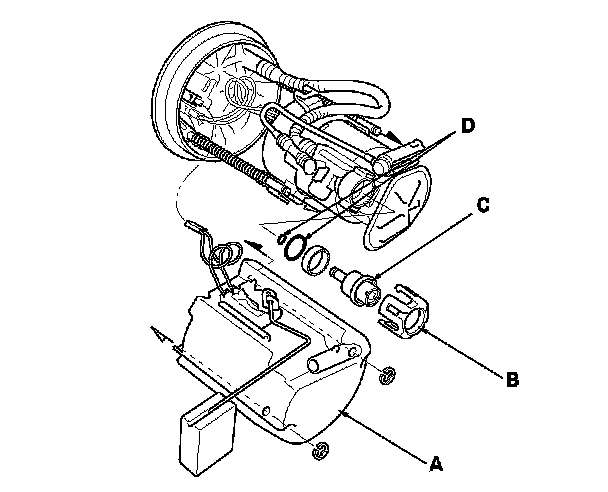 D
C
B
A