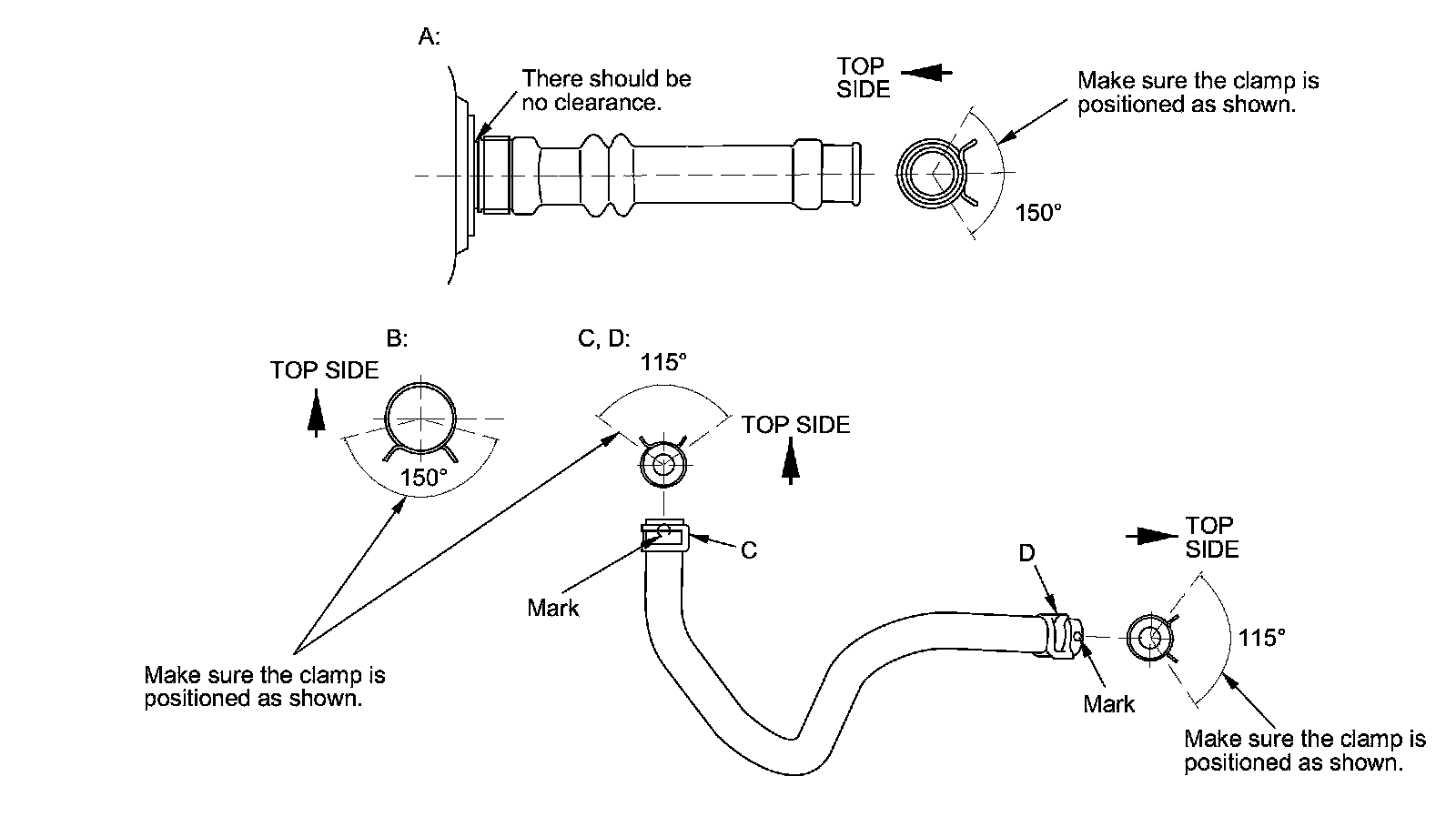 A:

There should be no clearance.

TOP SIDE

Make sure the clamp is positioned as shown.

150°

B:

TOP SIDE

150°

C, D:

115°

TOP SIDE

C

Mark

D

TOP SIDE

115°

Mark

Make sure the clamp is positioned as shown.

Make sure the clamp is positioned as shown.