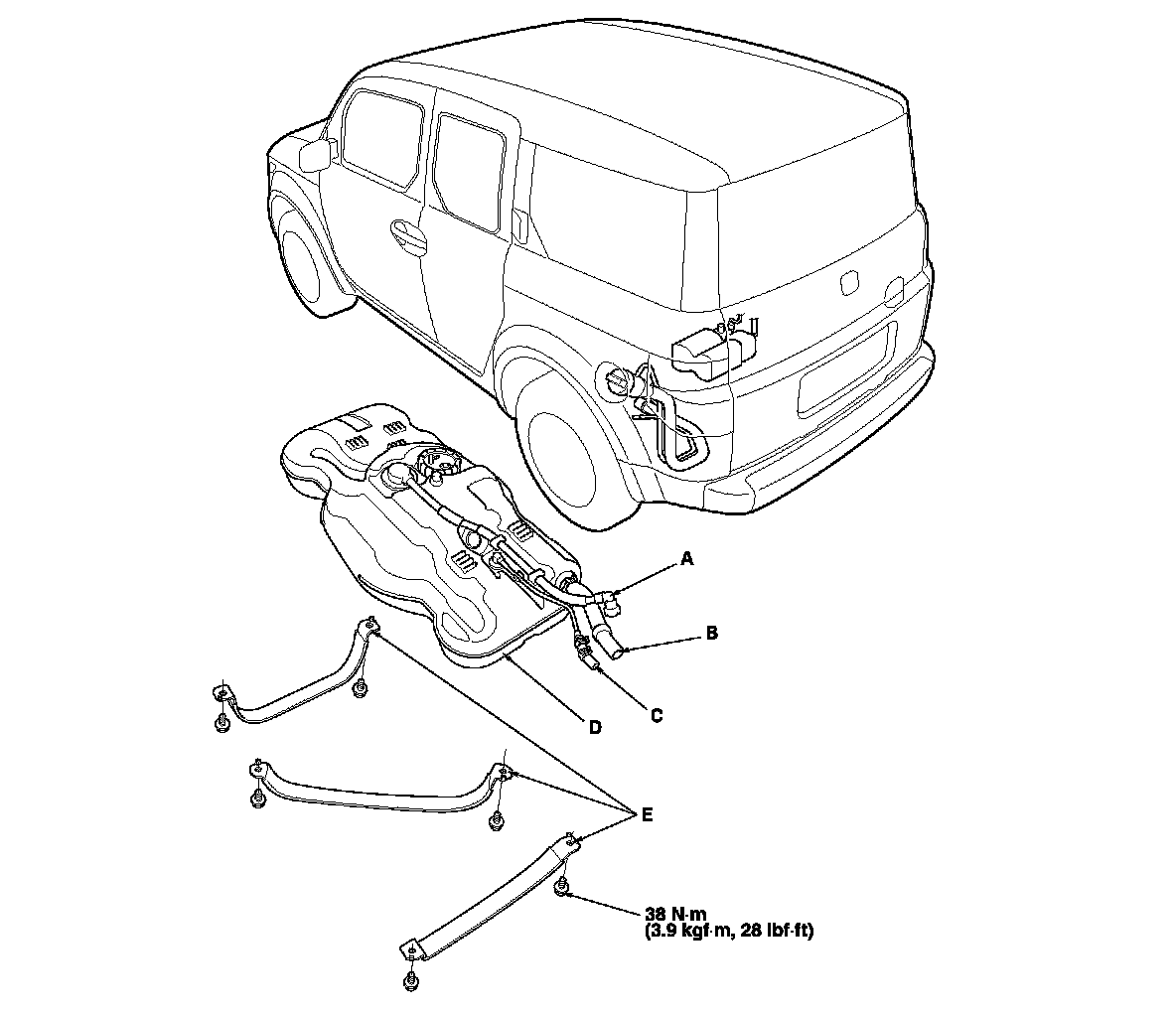 A

B

C

D

E

38 N·m
(3.9 kgf·m, 28 lbf·ft)