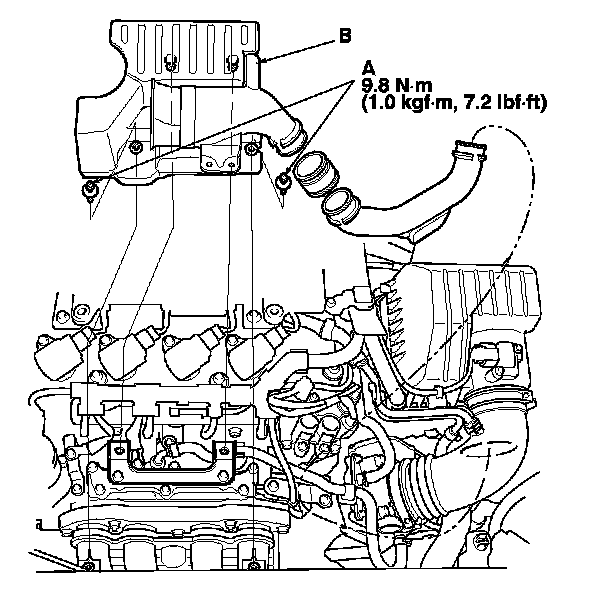 B

A
9.8 N·m
(1.0 kgf·m, 7.2 lbf·ft)