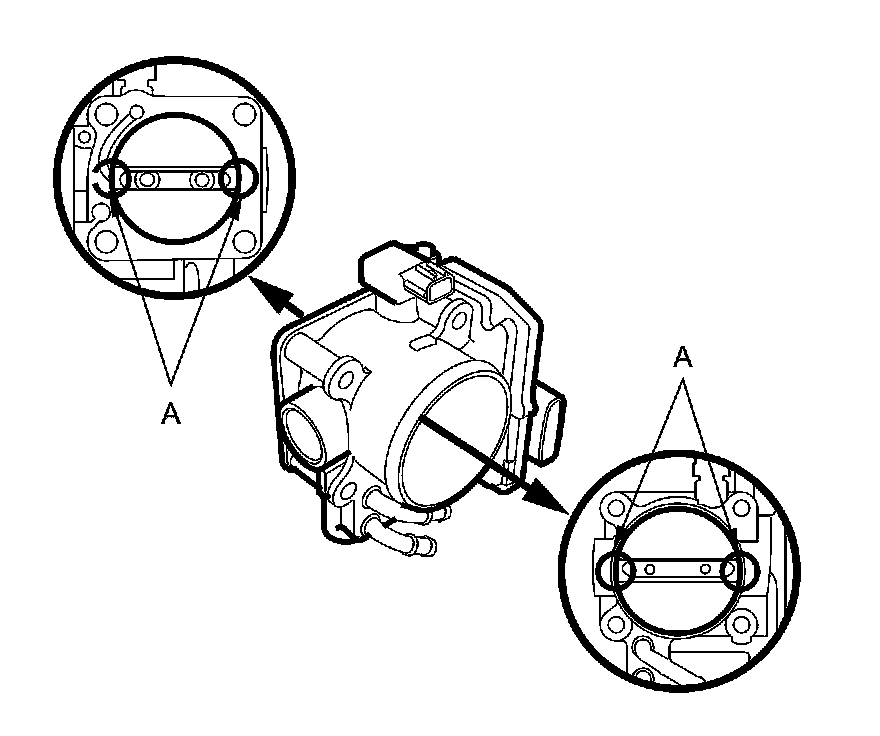 A

A