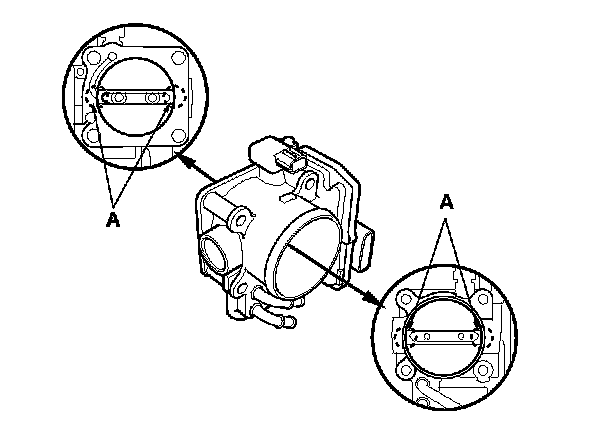 A

A