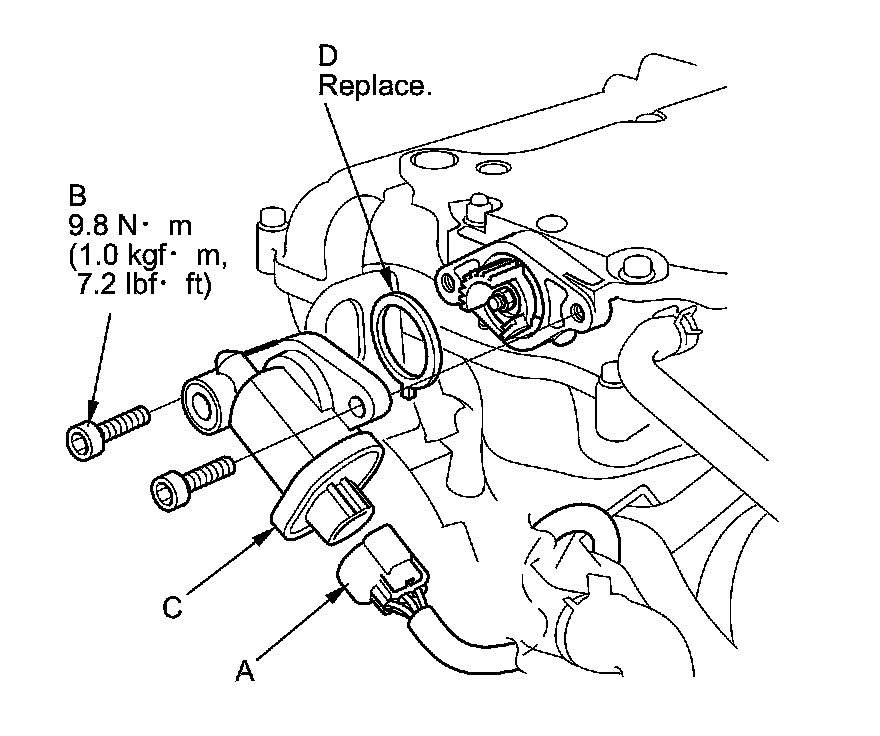 D
Replace.

B
9.8 N· m
(1.0 kgf· m,
7.2 lbf· ft)

C

A