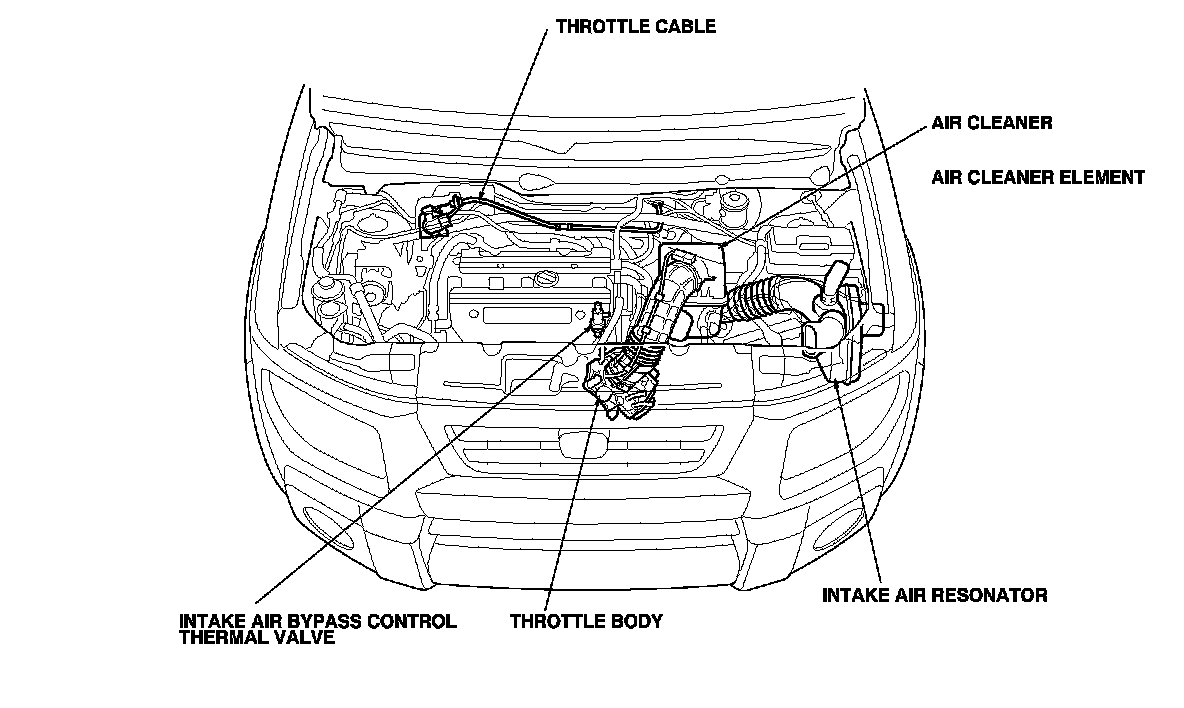 THROTTLE CABLE

AIR CLEANER

AIR CLEANER ELEMENT

INTAKE AIR RESONATOR

INTAKE AIR BYPASS CONTROL THERMAL VALVE

THROTTLE BODY