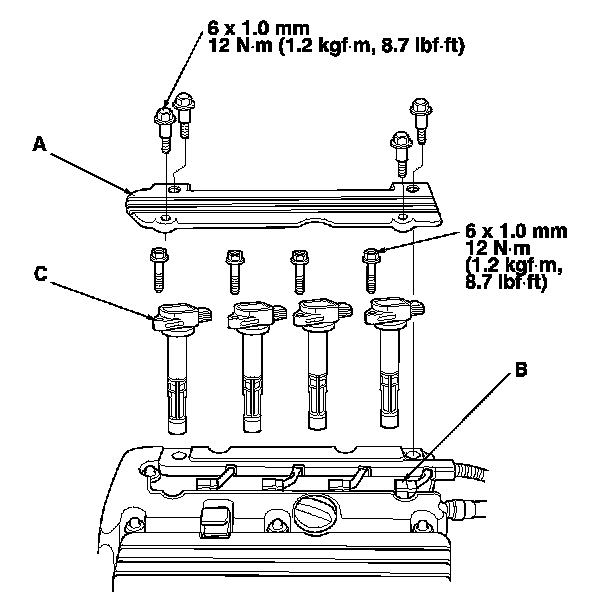 6 x 1.0 mm
12 N·m (1.2 kgf·m, 8.7 lbf·ft)

A

6 x 1.0 mm
12 N·m
(1.2 kgf·m,
8.7 lbf·ft)

C

B