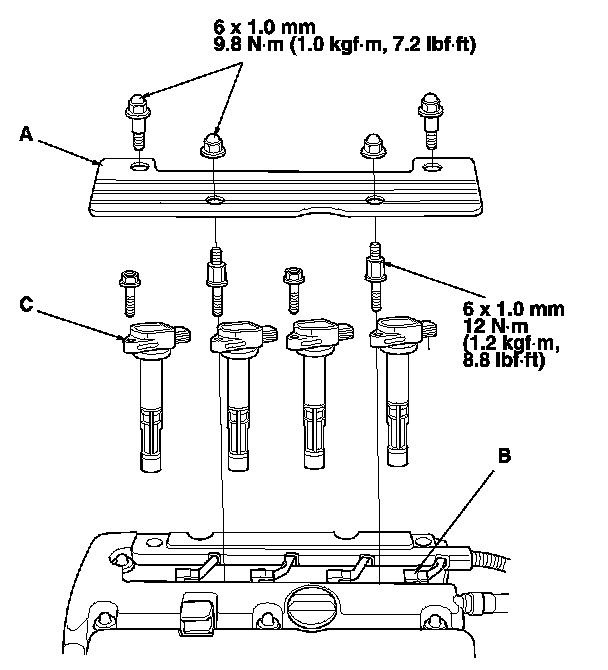 6 x 1.0 mm
9.8 N·m (1.0 kgf·m, 7.2 lbf·ft)

A

C

6 x 1.0 mm
12 N·m
(1.2 kgf·m,
8.8 lbf·ft)

B