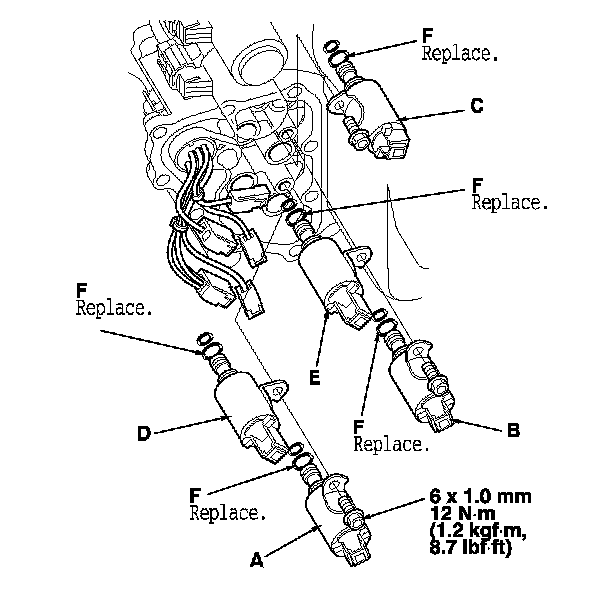 F
Replace.

C

F
Replace.

F
Replace.

E

D

F
Replace.

B

F
Replace.

6 x 1.0 mm
12 N·m
(1.2 kgf·m,
8.7 lbf·ft)

A