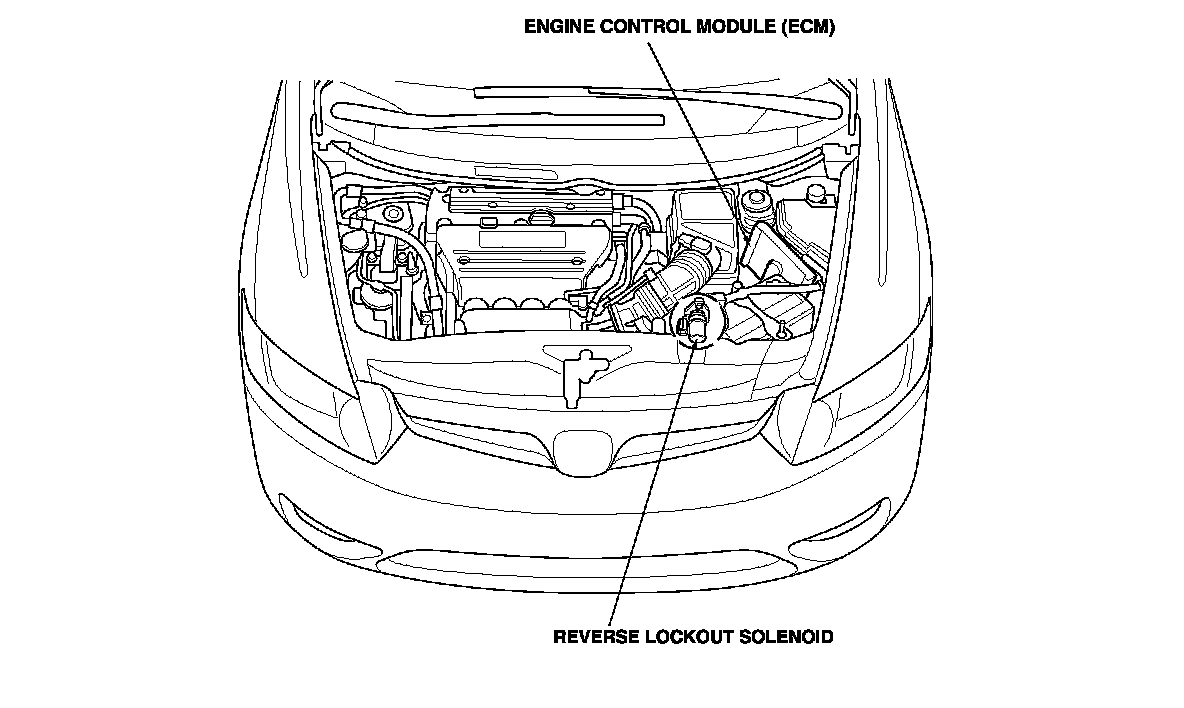 ENGINE CONTROL MODULE (ECM)

REVERSE LOCKOUT SOLENOID