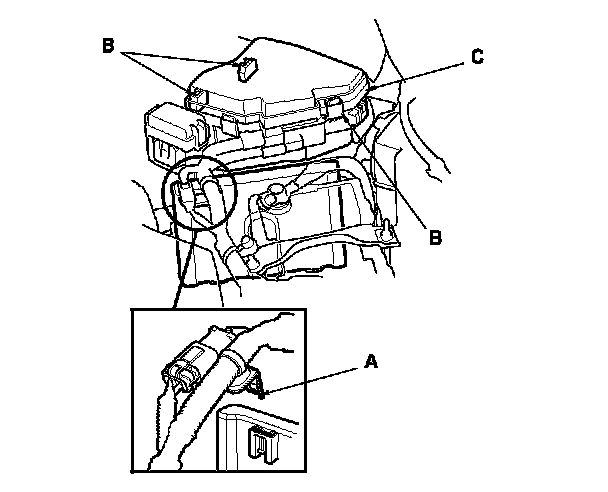 B
C
B
A