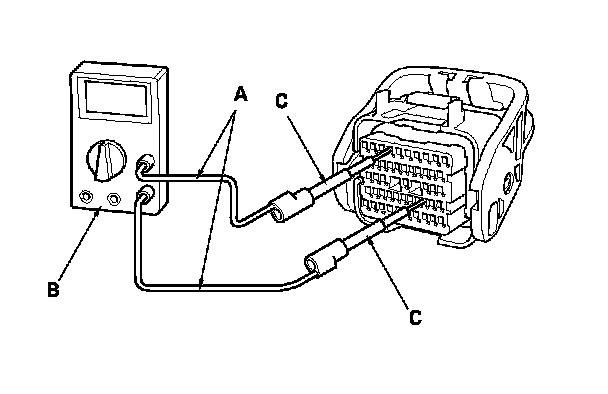 A
C
B
C