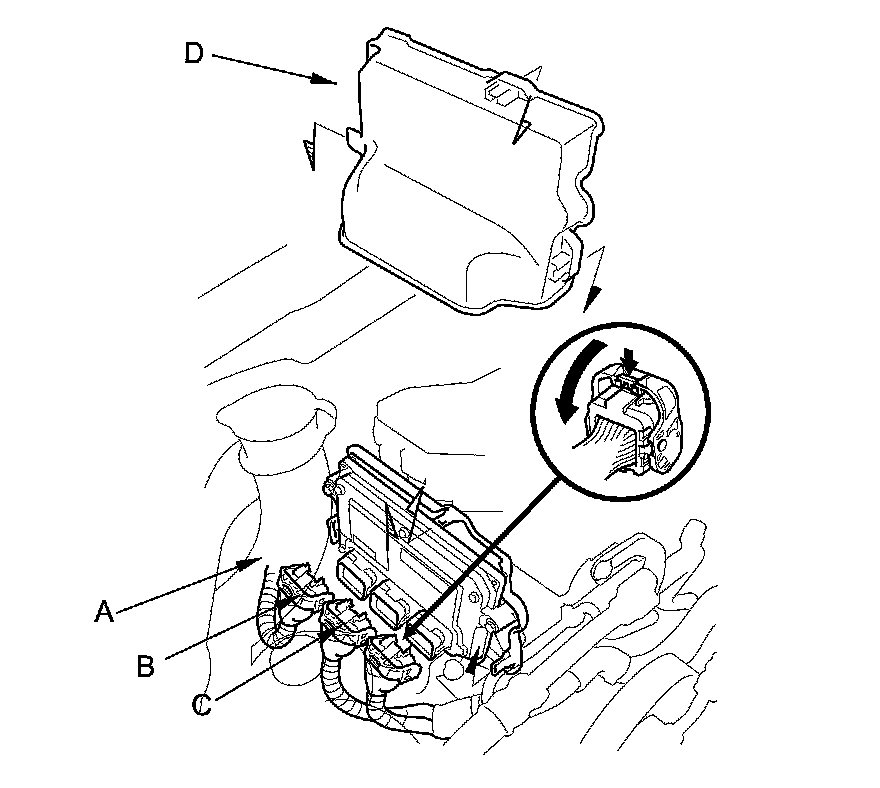 D
A
B
C