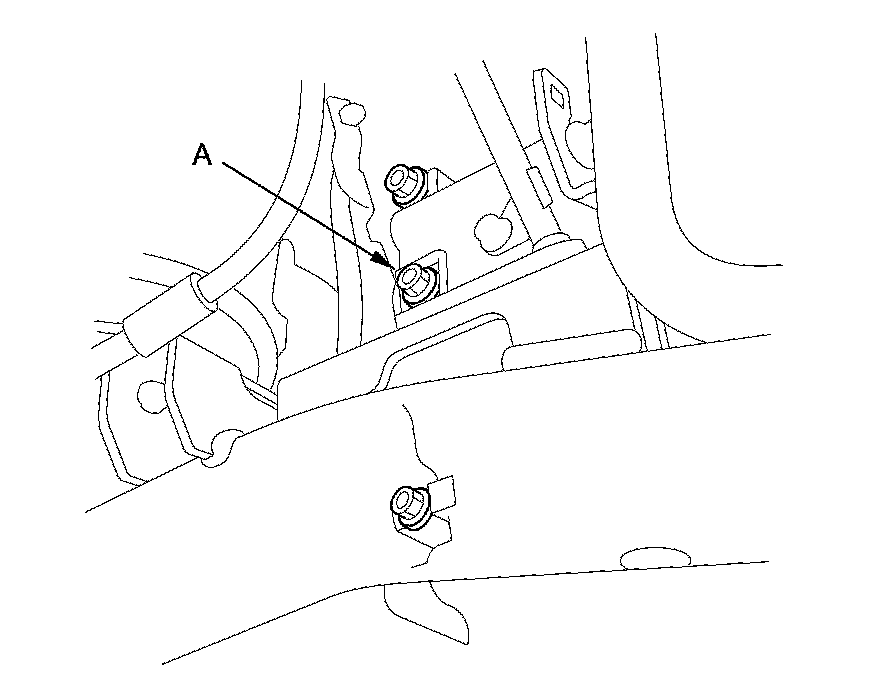 A