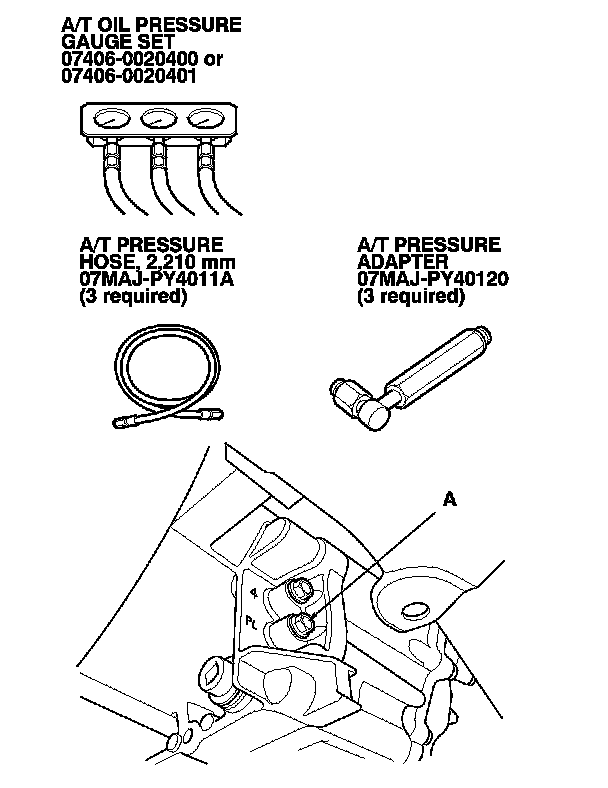 A/T OIL PRESSURE GAUGE SET
07406-0020400 or
07406-0020401

A/T PRESSURE HOSE, 2,210 mm
07MAJ-PY4011A
(3 required)

A/T PRESSURE ADAPTER
07MAJ-PY40120
(3 required)

A

4

PL