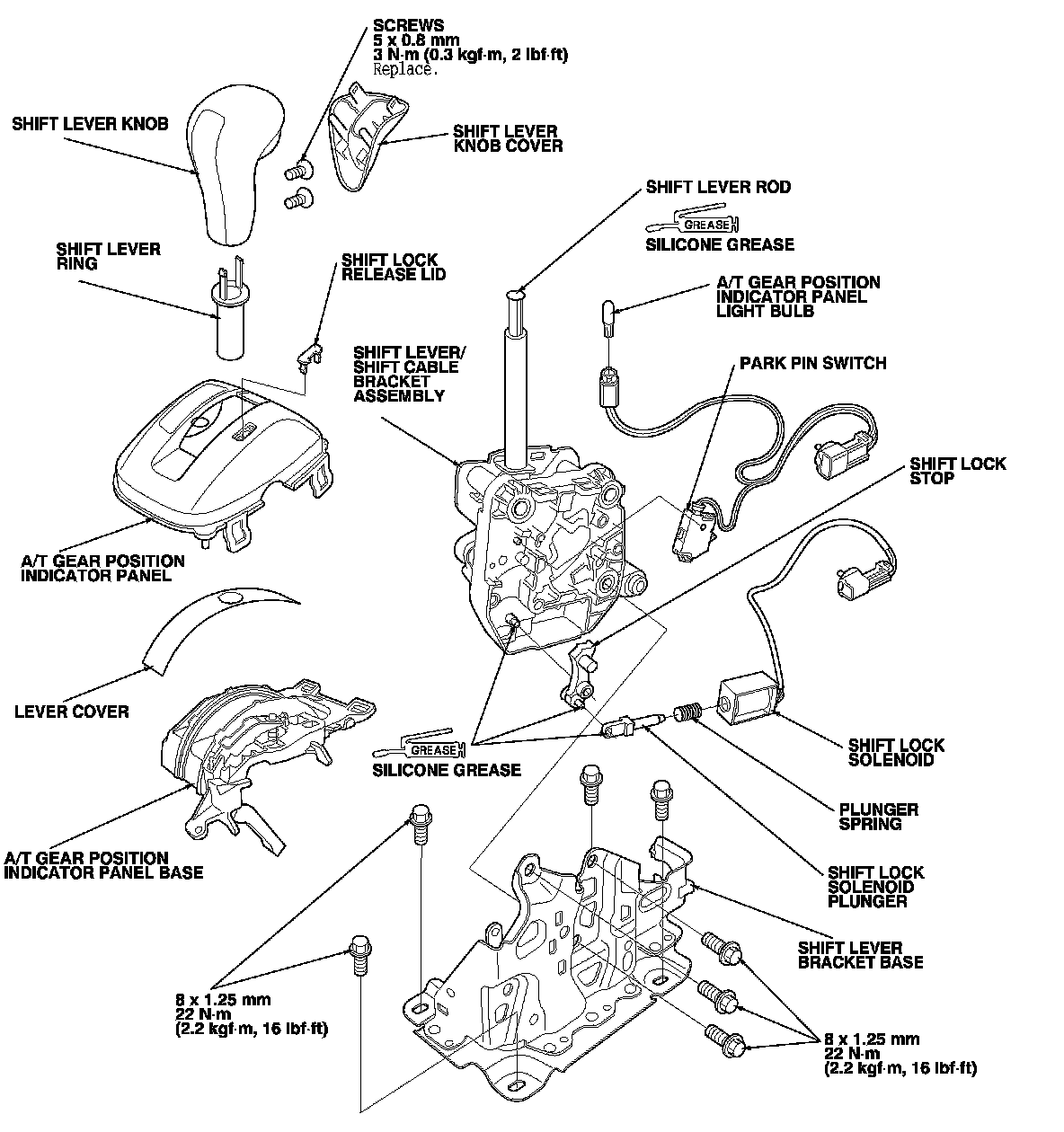 SCREWS
5 x 0.8 mm
3 N·m (0.3 kgf·m, 2 lbf·ft)
Replace.

SHIFT LEVER KNOB

SHIFT LEVER
KNOB COVER

SHIFT LEVER ROD

GREASE

SILICONE GREASE

SHIFT LEVER
RING

SHIFT LOCK
RELEASE LID

A/T GEAR POSITION
INDICATOR PANEL
LIGHT BULB

SHIFT LEVER/
SHIFT CABLE
BRACKET
ASSEMBLY

PARK PIN SWITCH

SHIFT LOCK
STOP

A/T GEAR POSITION
INDICATOR PANEL

LEVER COVER

GREASE

SILICONE GREASE

SHIFT LOCK
SOLENOID

PLUNGER
SPRING

A/T GEAR POSITION
INDICATOR PANEL BASE

SHIFT LOCK
SOLENOID
PLUNGER

SHIFT LEVER
BRACKET BASE

8 x 1.25 mm
22 N·m
(2.2 kgf·m, 16 lbf·ft)

8 x 1.25 mm
22 N·m
(2.2 kgf·m, 16 lbf·ft)