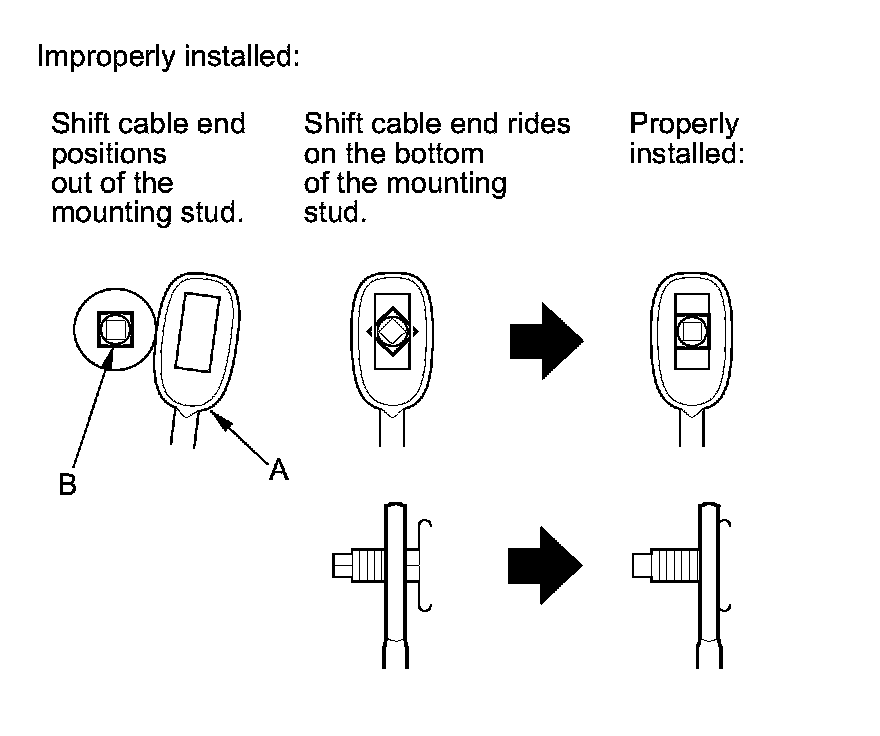 Improperly installed:

Shift cable end positions out of the mounting stud.

Shift cable end rides on the bottom of the mounting stud.

Properly installed:

B

A