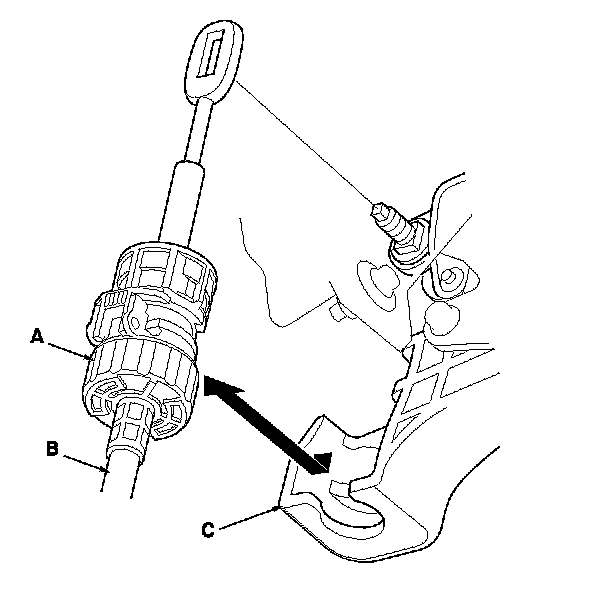 A
B
C