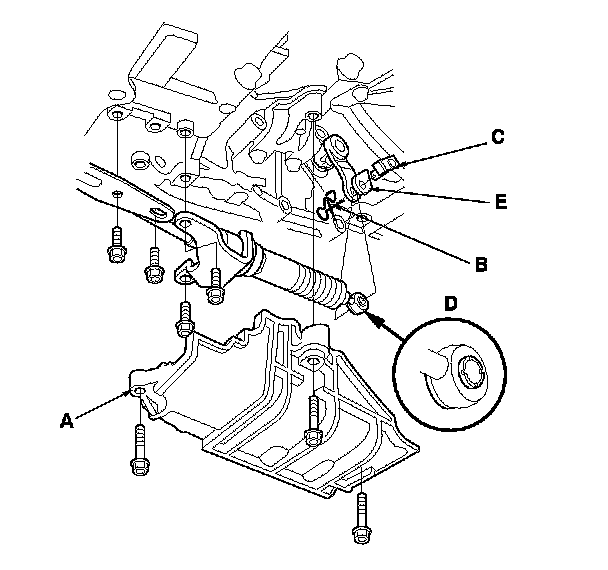 C
E
B
D
A