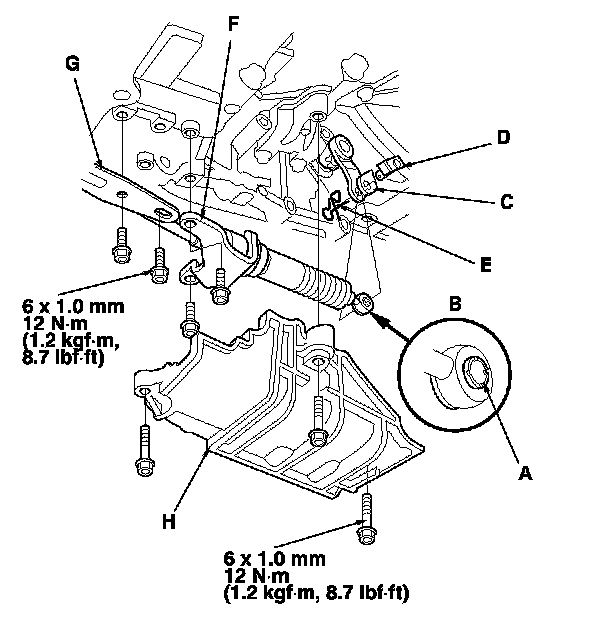 F

G

D

C

E

6 x 1.0 mm
12 N·m
(1.2 kgf·m,
8.7 lbf·ft)

B

A

H

6 x 1.0 mm
12 N·m
(1.2 kgf·m, 8.7 lbf·ft)