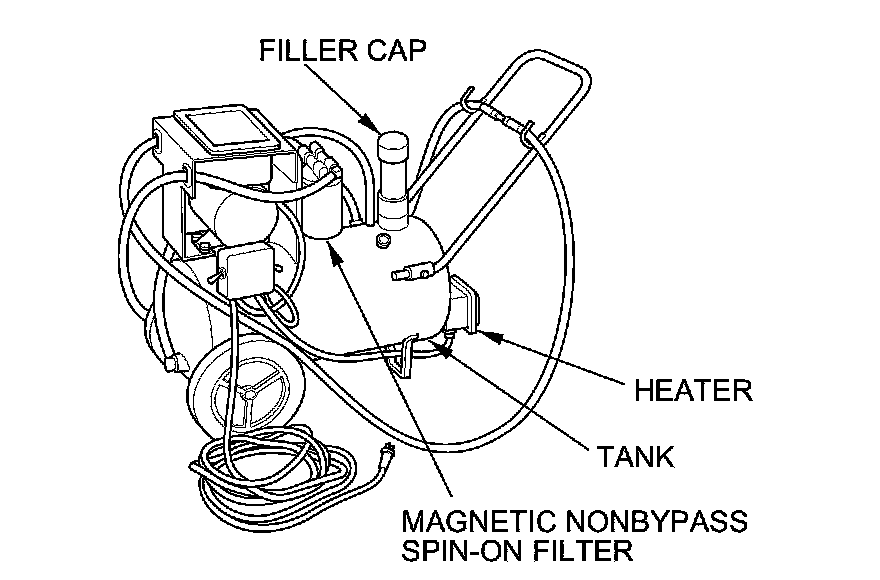 FILLER CAP

HEATER

TANK

MAGNETIC NONBYPASS SPIN-ON FILTER