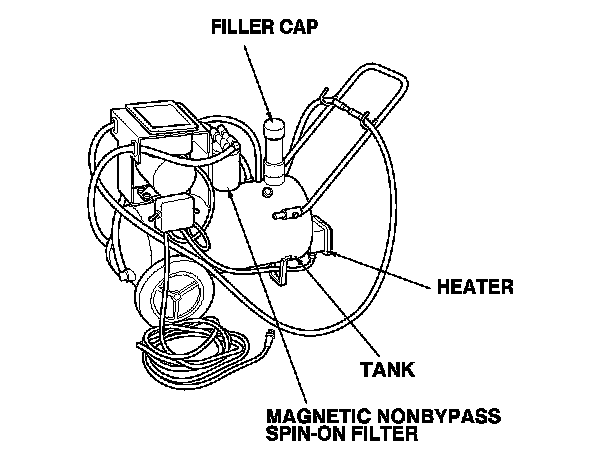 FILLER CAP

HEATER

TANK

MAGNETIC NONBYPASS SPIN-ON FILTER