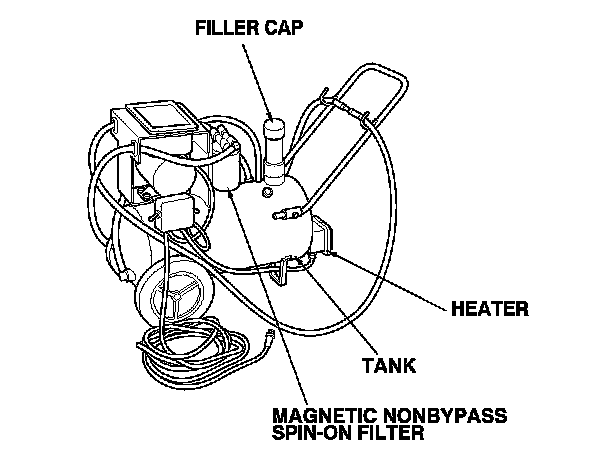 FILLER CAP

HEATER

TANK

MAGNETIC NONBYPASS
SPIN-ON FILTER