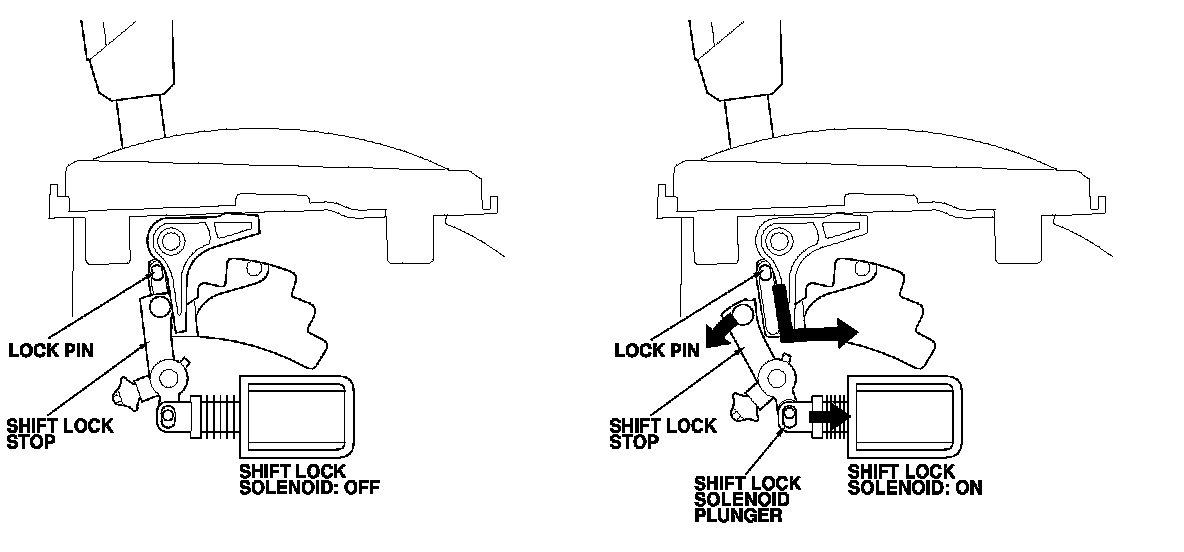 LOCK PIN

SHIFT LOCK STOP

SHIFT LOCK SOLENOID: OFF

LOCK PIN

SHIFT LOCK STOP

SHIFT LOCK SOLENOID PLUNGER

SHIFT LOCK SOLENOID: ON