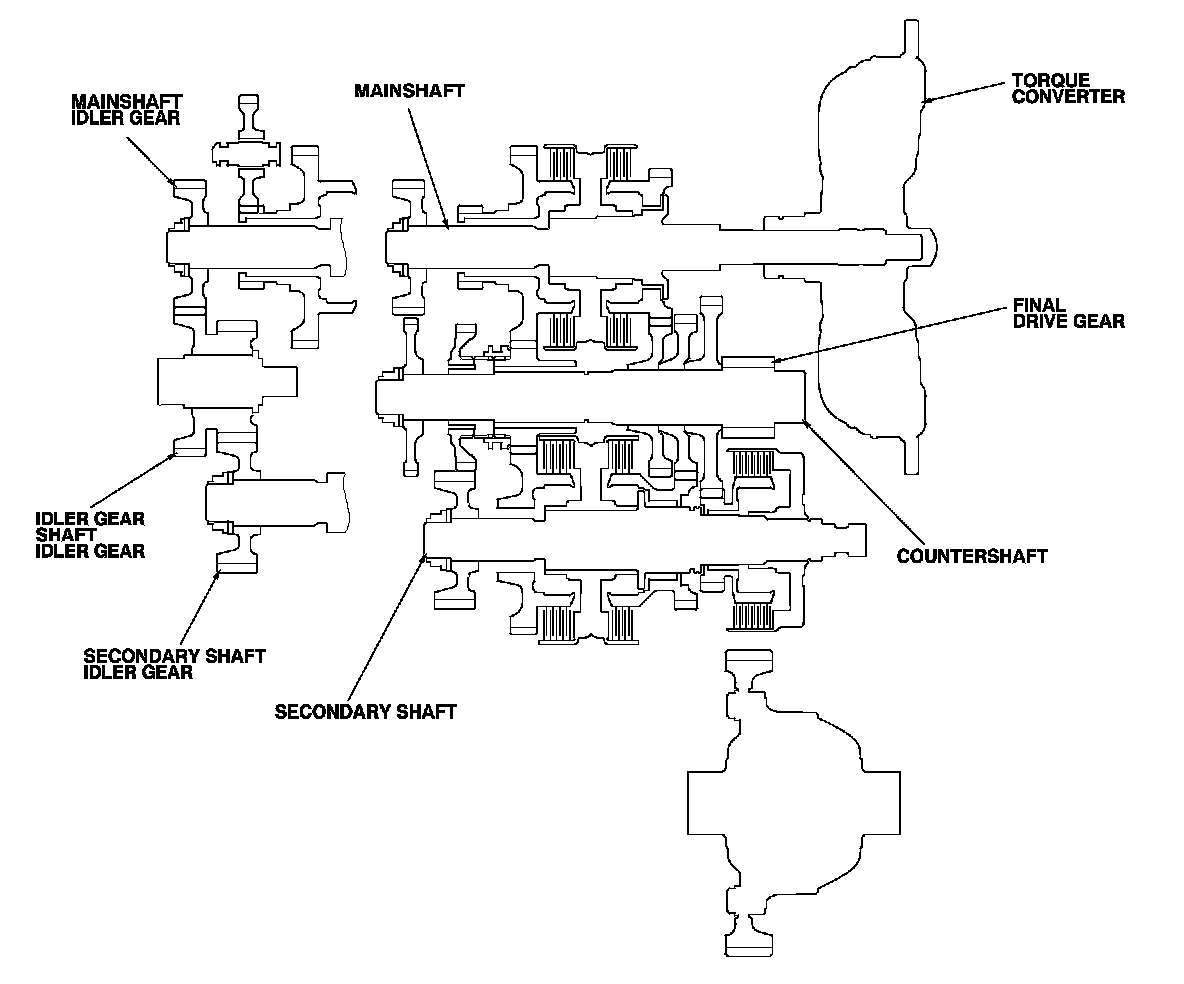 MAINSHAFT IDLER GEAR

MAINSHAFT

TORQUE CONVERTER

FINAL DRIVE GEAR

IDLER GEAR SHAFT IDLER GEAR

COUNTERSHAFT

SECONDARY SHAFT IDLER GEAR

SECONDARY SHAFT