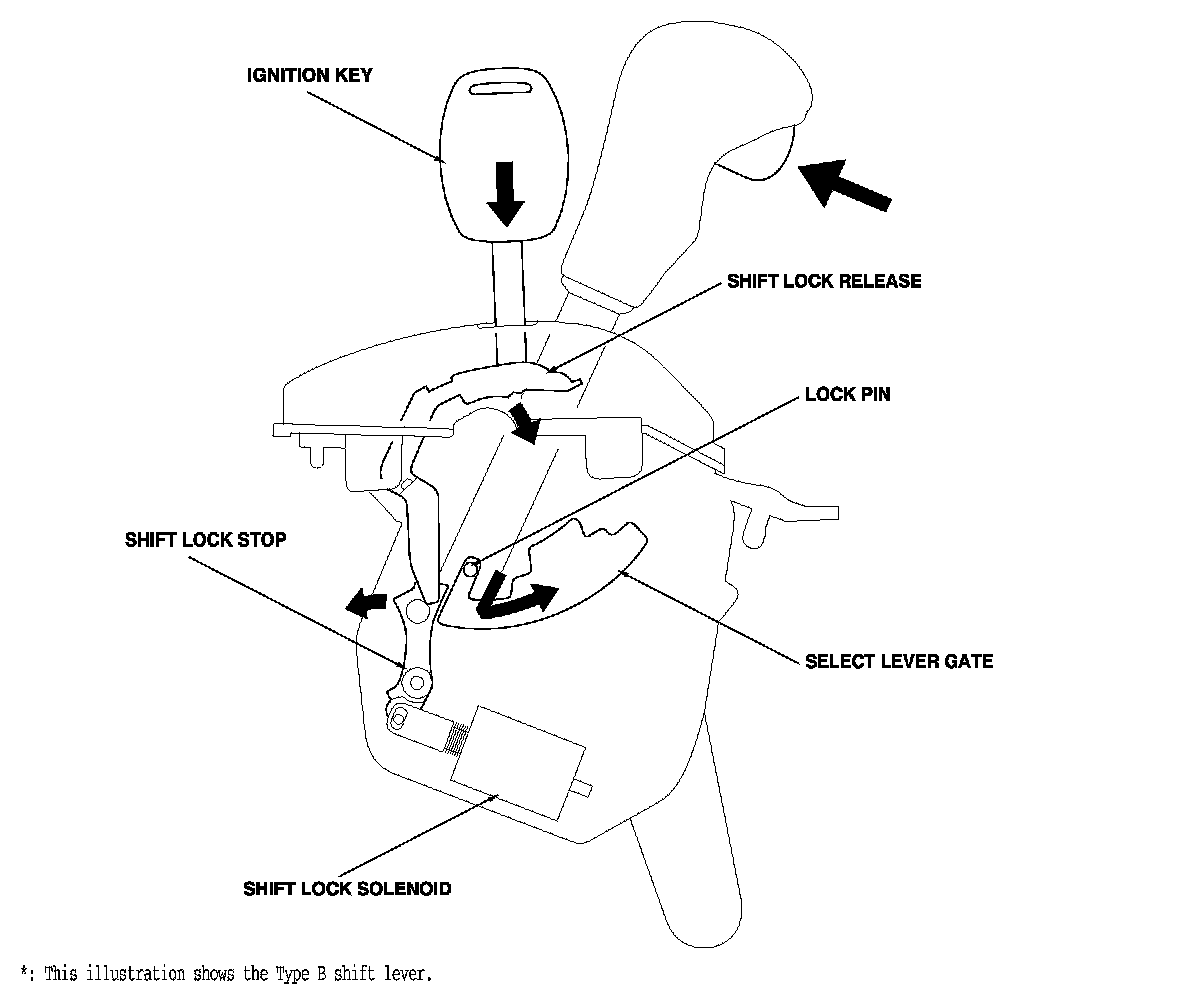 IGNITION KEY

SHIFT LOCK RELEASE

LOCK PIN

SHIFT LOCK STOP

SELECT LEVER GATE

SHIFT LOCK SOLENOID

*: This illustration shows the Type B shift lever.